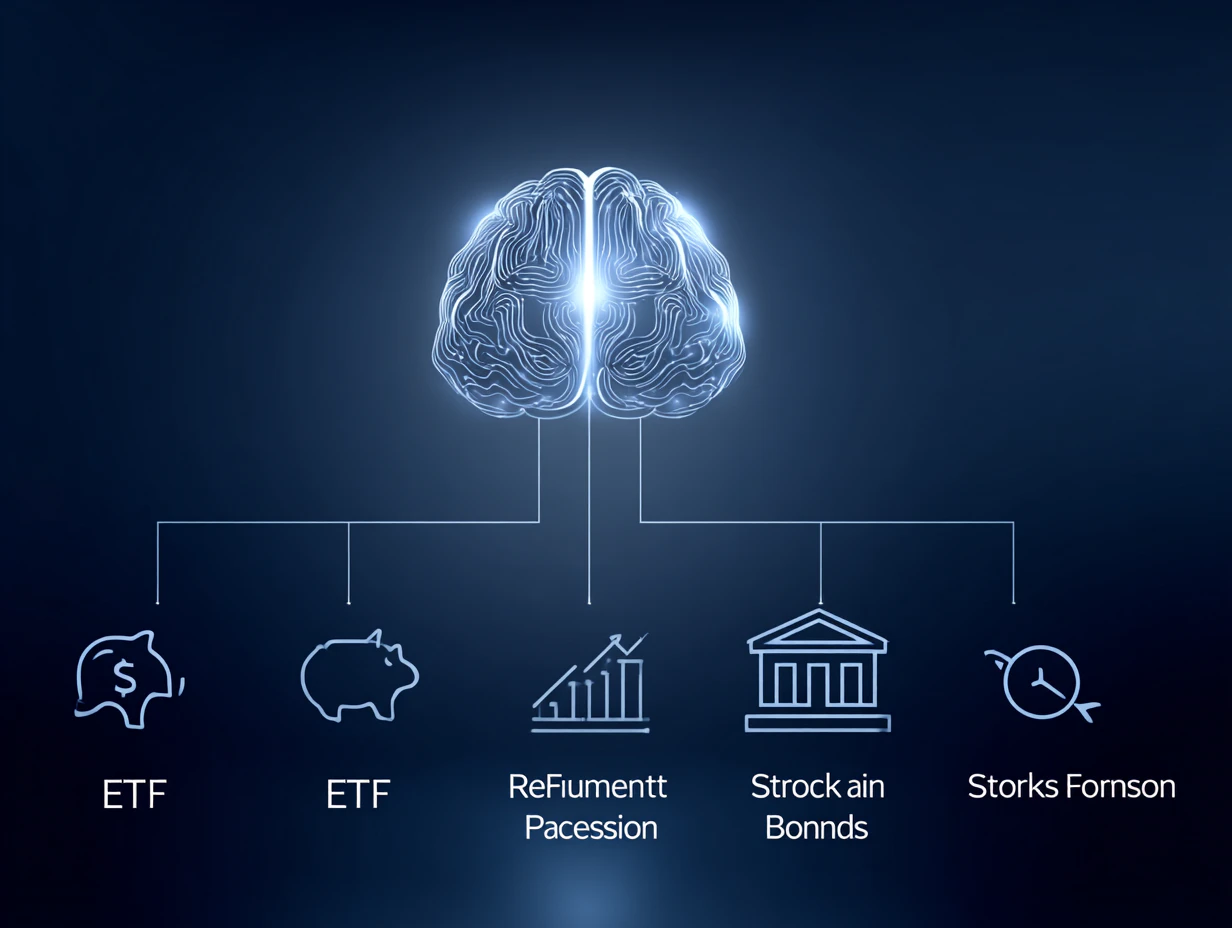 $

ETF

ETF

ReFiumentt Pacession

Strock ain Bonnds

Storks Fornson